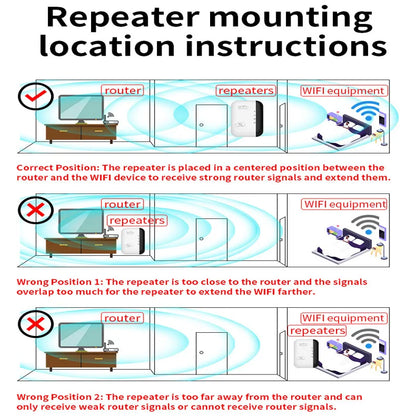 Repeater mounting location instructions

router

repeaters

WIFI equipment

Correct Position: The repeater is placed in a centered position between the router and the WIFI device to receive strong router signals and extend them.

router

repeaters

WIFI equipment

Wrong Position 1: The repeater is too close to the router and the signals overlap too much for the repeater to extend the WIFI farther.

router

WIFI equipment

repeaters

Wrong Position 2: The repeater is too far away from the router and can only receive weak router signals or cannot receive router signals.