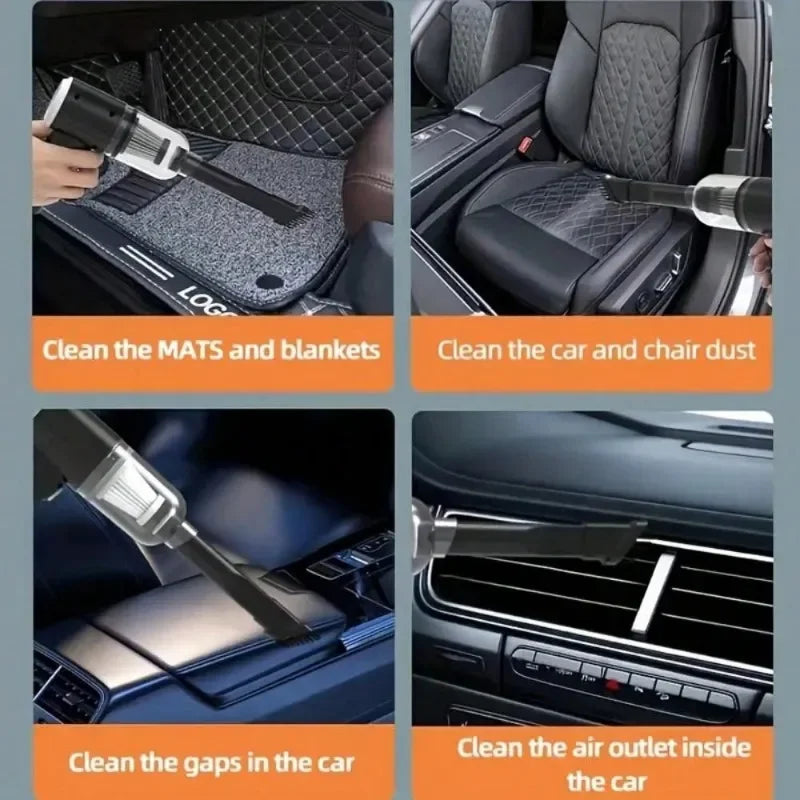 LOGO

Clean the MATS and blankets

Clean the car and chair dust

Clean the gaps in the car

Clean the air outlet inside the car