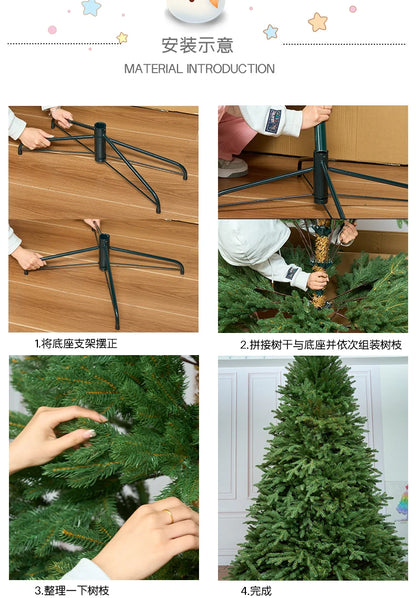 安装示意

MATERIAL INTRODUCTION

1.将底座支架摆正

2.拼接树干与底座并依次组装树枝

3.整理一下树枝

4.完成